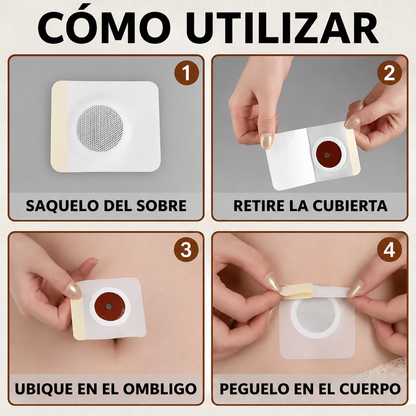 CÓMO UTILIZAR

1
SAQUELO DEL SOBRE

2
RETIRE LA CUBIERTA

3
UBIQUE EN EL OMBLIGO

4
PEGUELO EN EL CUERPO