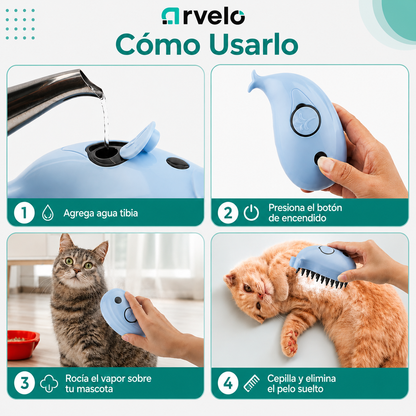 arvelo

Cómo Usarlo

1 Agrega agua tibia

2 Presiona el botón de encendido

3 Rocía el vapor sobre tu mascota

4 Cepilla y elimina el pelo suelto